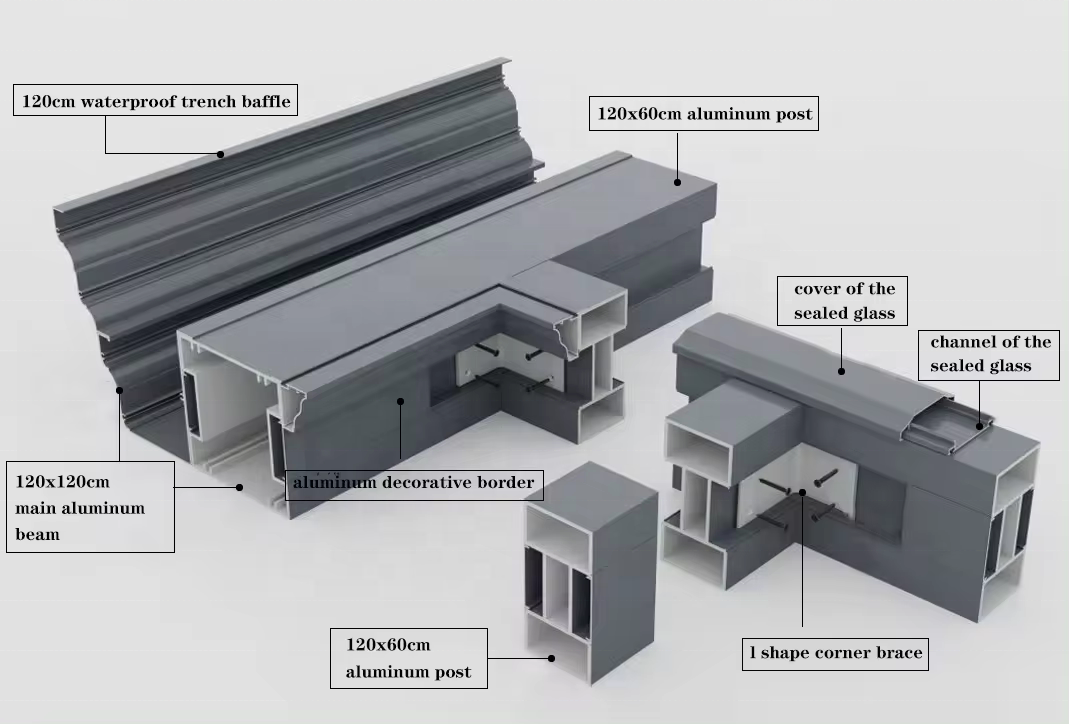 120cm waterproof trench baffle

120x60cm aluminum post

cover of the sealed glass

channel of the sealed glass

120x120cm main aluminum beam

aluminum decorative border

120x60cm aluminum post

l shape corner brace