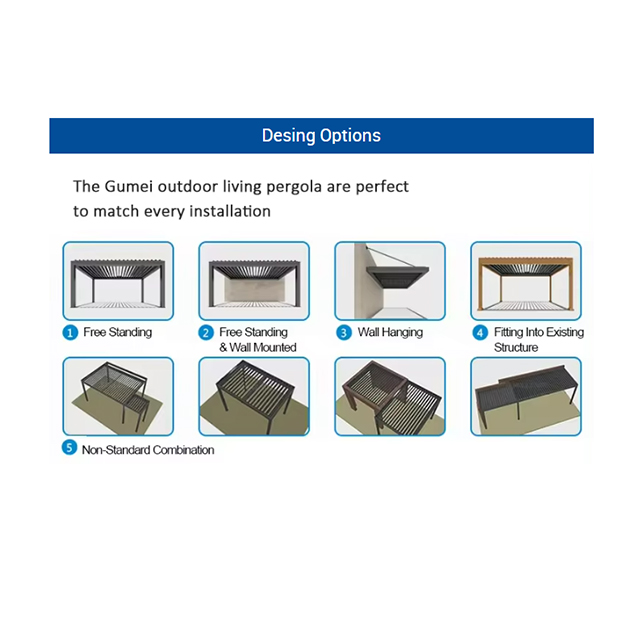 Desing Options

The Gumei outdoor living pergola are perfect to match every installation

1 Free Standing

2 Free Standing & Wall Mounted

3 Wall Hanging

4 Fitting Into Existing Structure

5 Non-Standard Combination